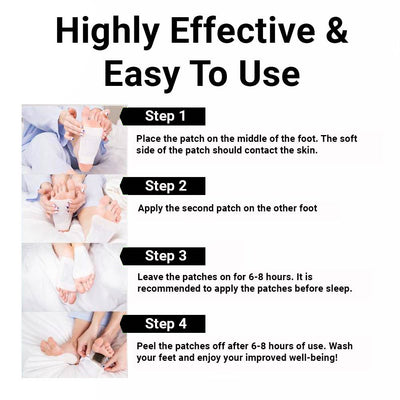 Highly Effective & Easy To Use

Step 1

Place the patch on the middle of the foot. The soft side of the patch should contact the skin.

Step 2

Apply the second patch on the other foot

Step 3

Leave the patches on for 6-8 hours. It is recommended to apply the patches before sleep.

Step 4

Peel the patches off after 6-8 hours of use. Wash your feet and enjoy your improved well-being!