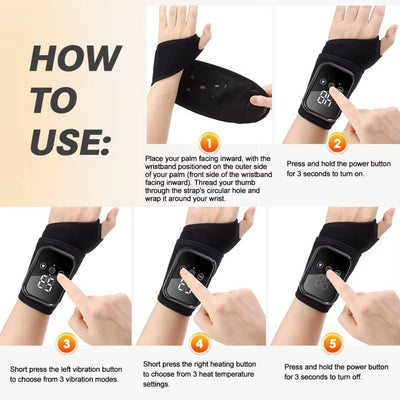 HOW TO USE:

1

Place your palm facing inward, with the wristband positioned on the outer side of your palm (front side of the wristband facing inward). Thread your thumb through the strap's circular hole and wrap it around your wrist.

2

Press and hold the power button for 3 seconds to turn on.

3

Short press the left vibration button to choose from 3 vibration modes.

4

Short press the right heating button to choose from 3 heat temperature settings.

5

Press and hold the power button for 3 seconds to turn off.