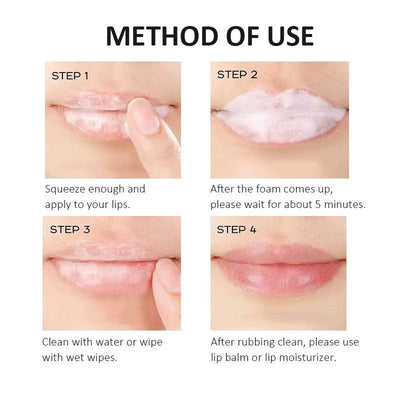 METHOD OF USE

STEP 1

Squeeze enough and apply to your lips.

STEP 2

After the foam comes up, please wait for about 5 minutes.

STEP 3

Clean with water or wipe with wet wipes.

STEP 4

After rubbing clean, please use lip balm or lip moisturizer.